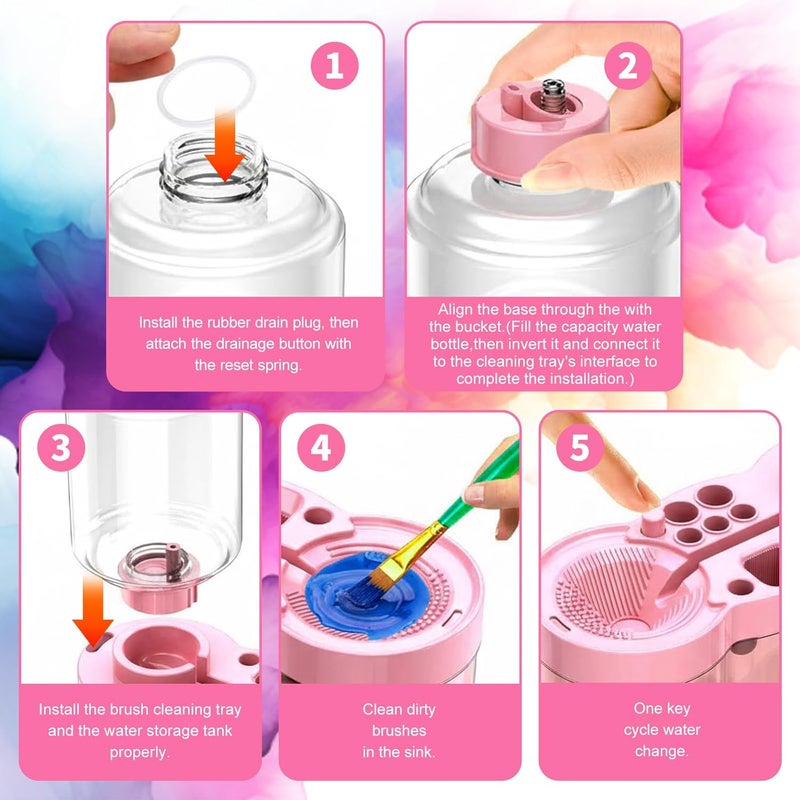 1

Install the rubber drain plug, then attach the drainage button with the reset spring.

2

Align the base through the with the bucket.(Fill the capacity water bottle,then invert it and connect it to the cleaning tray's interface to complete the installation.)

3

Install the brush cleaning tray and the water storage tank properly.

4

Clean dirty brushes in the sink.

5

One key cycle water change.